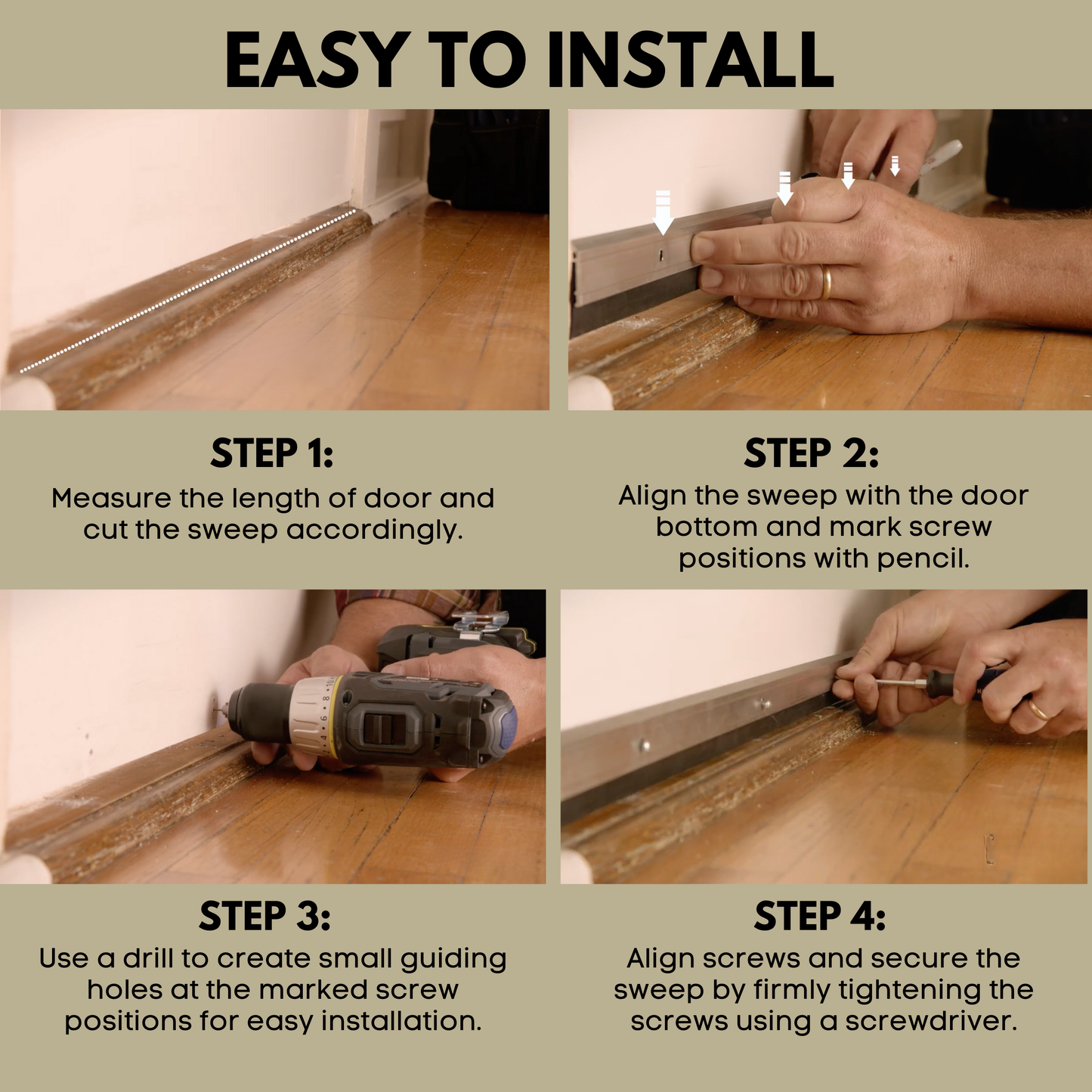 EASY TO INSTALL

STEP 1:
Measure the length of door and cut the sweep accordingly.

STEP 2:
Align the sweep with the door bottom and mark screw positions with pencil.

STEP 3:
Use a drill to create small guiding holes at the marked screw positions for easy installation.

STEP 4:
Align screws and secure the sweep by firmly tightening the screws using a screwdriver.